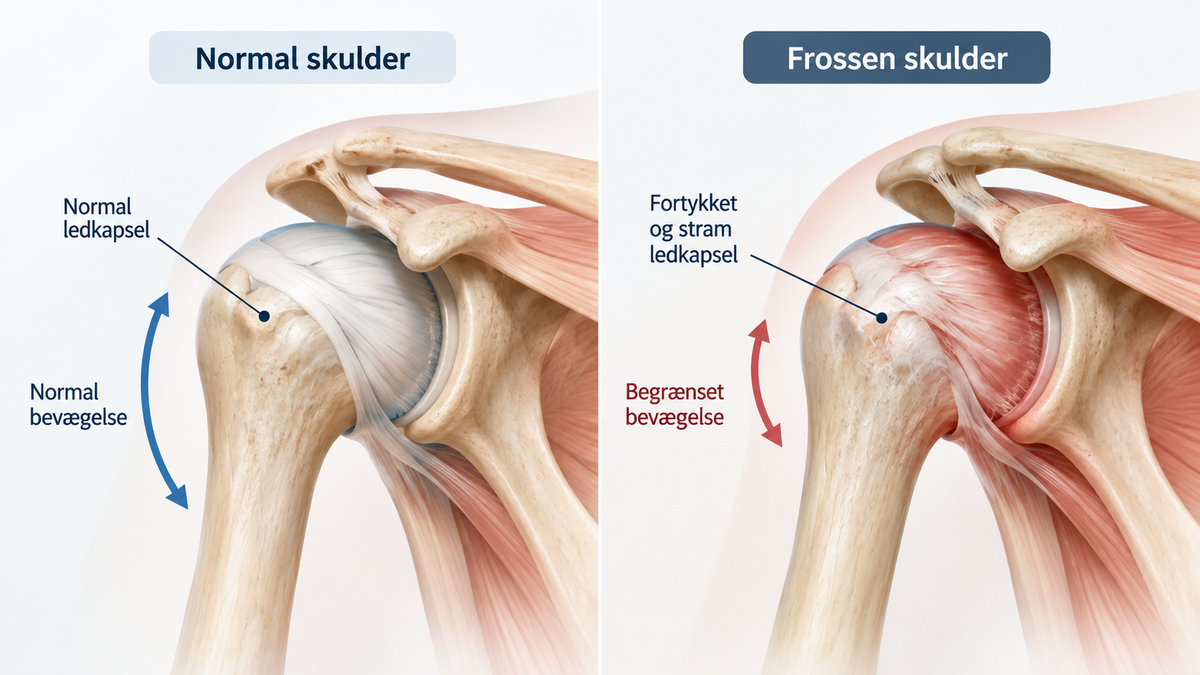 Normal skulder

Normal ledkapsel

Normal bevægelse

Frossen skulder

Fortykket og stram ledkapsel

Begrænset bevægelse